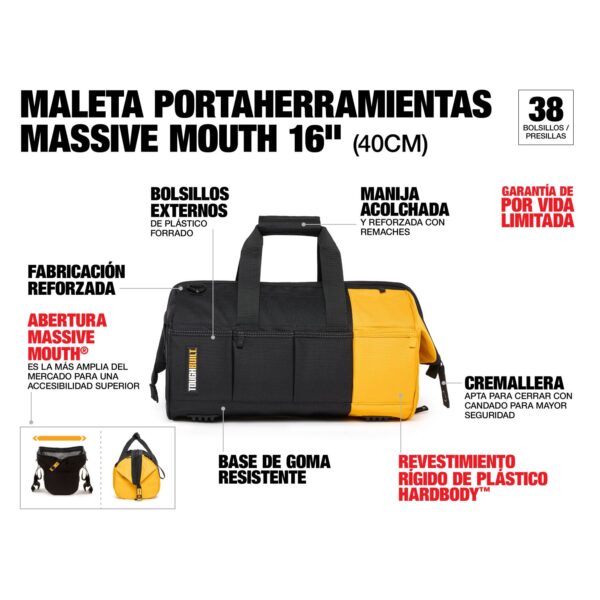 MALETA PORTAHERRAMIENTAS MASSIVE MOUTH 16" (40CM)

38 BOLSILLOS / PRESILLAS

BOLSILLOS EXTERNOS
DE PLÁSTICO FORRADO

MANIJA ACOLCHADA
Y REFORZADA CON REMACHES

GARANTÍA DE POR VIDA LIMITADA

FABRICACIÓN REFORZADA

ABERTURA MASSIVE MOUTH®
ES LA MÁS AMPLIA DEL MERCADO PARA UNA ACCESIBILIDAD SUPERIOR

TOUGHBUILT

CREMALLERA
APTA PARA CERRAR CON CANDADO PARA MAYOR SEGURIDAD

BASE DE GOMA RESISTENTE

REVESTIMIENTO RÍGIDO DE PLÁSTICO HARDBODY™