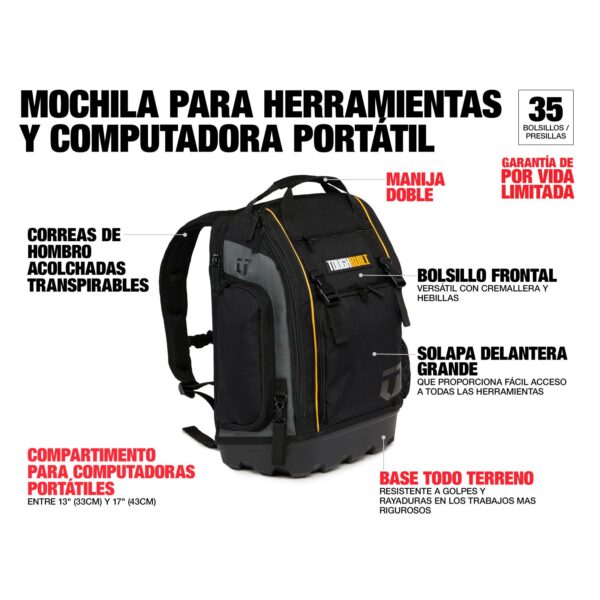 MOCHILA PARA HERRAMIENTAS
Y COMPUTADORA PORTÁTIL

35
BOLSILLOS / PRESILLAS

GARANTÍA DE POR VIDA LIMITADA

MANIJA DOBLE

CORREAS DE HOMBRO ACOLCHADAS TRANSPIRABLES

TOUGHBUILT

BOLSILLO FRONTAL
VERSÁTIL CON CREMALLERA Y HEBILLAS

SOLAPA DELANTERA GRANDE
QUE PROPORCIONA FÁCIL ACCESO A TODAS LAS HERRAMIENTAS

COMPARTIMENTO PARA COMPUTADORAS PORTÁTILES
ENTRE 13" (33CM) Y 17" (43CM)

BASE TODO TERRENO
RESISTENTE A GOLPES Y RAYADURAS EN LOS TRABAJOS MAS RIGUROSOS